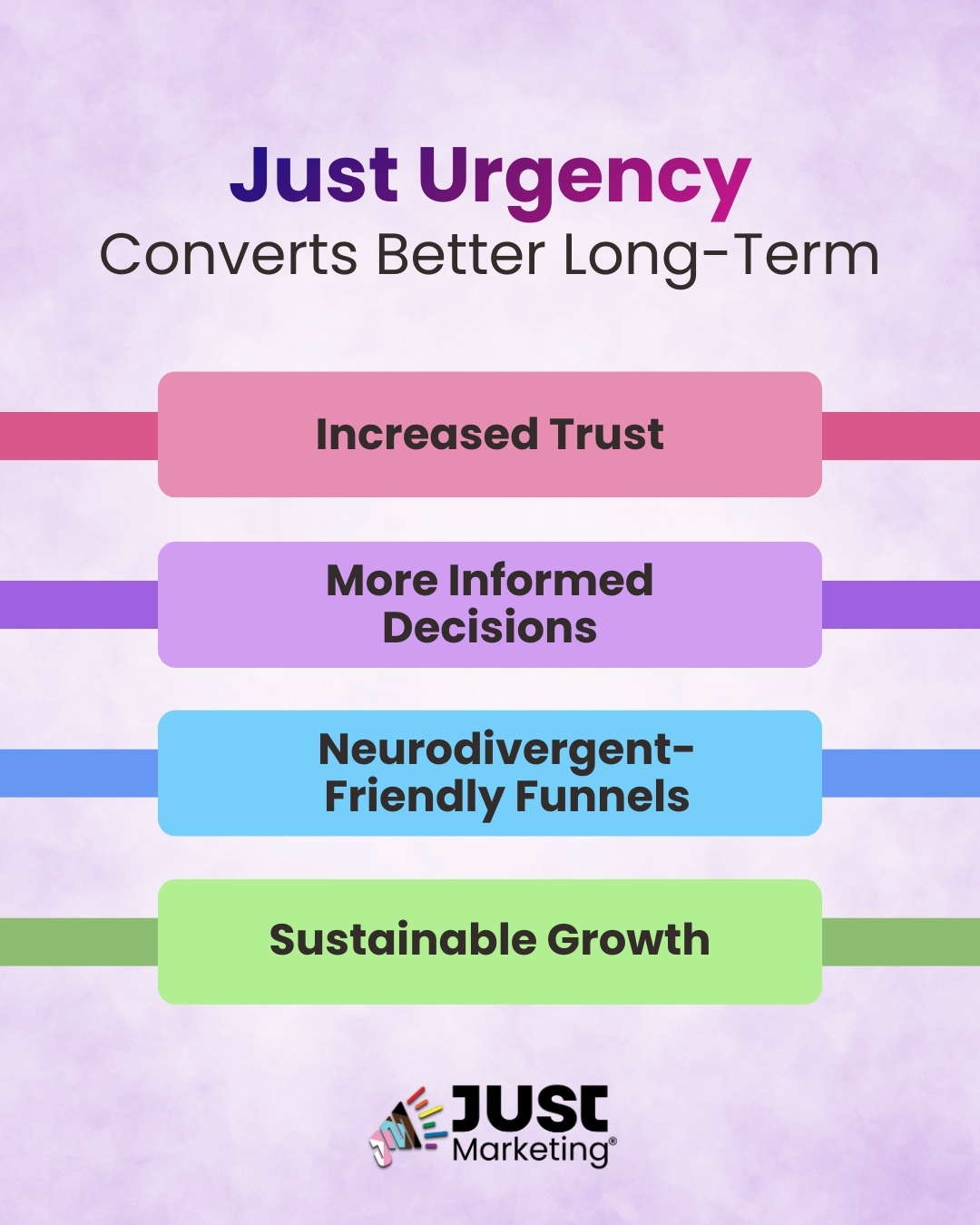 Just Urgency
Converts Better Long-Term

Increased Trust

More Informed Decisions

Neurodivergent-Friendly Funnels

Sustainable Growth

JUST
Marketing®