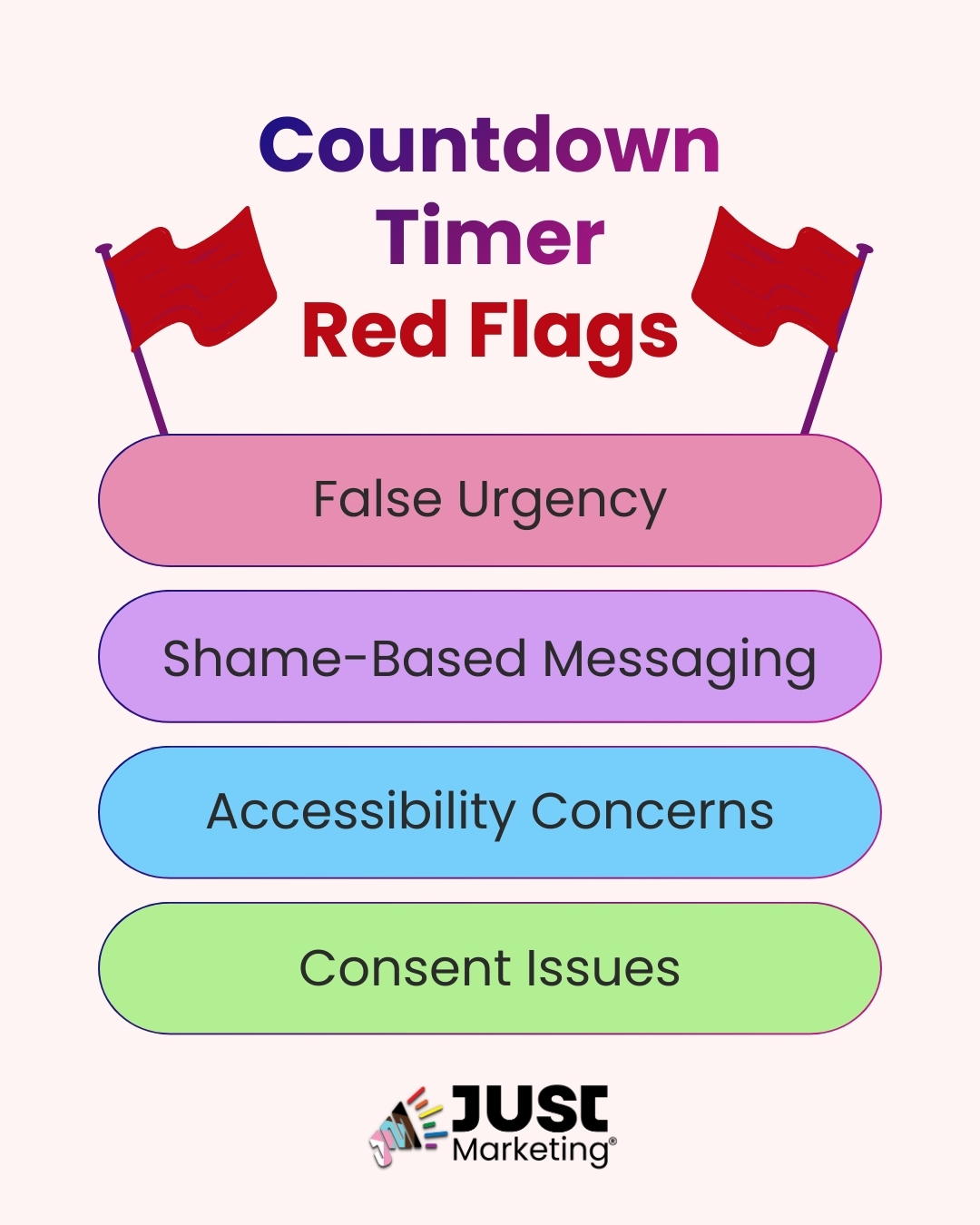 Countdown Timer Red Flags

False Urgency

Shame-Based Messaging

Accessibility Concerns

Consent Issues

JUST Marketing®